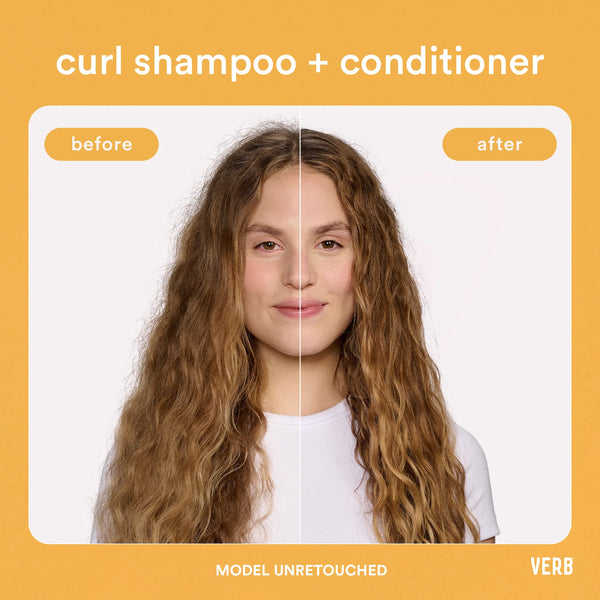 curl shampoo + conditioner

before

after

MODEL UNRETOUCHED

VERB