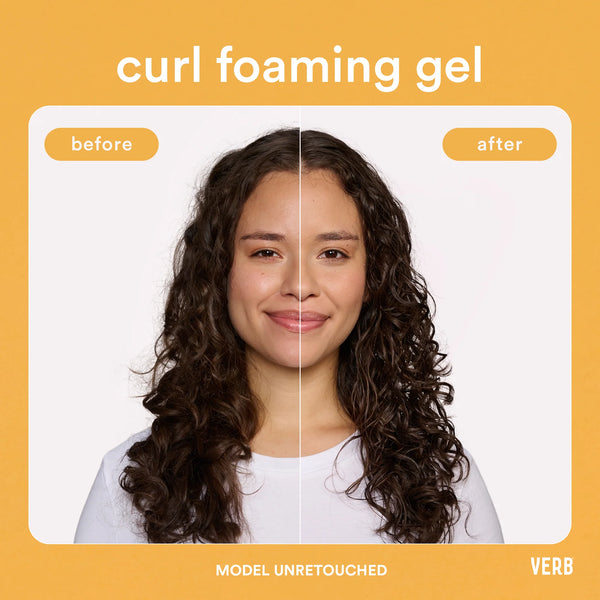 curl foaming gel

before

after

MODEL UNRETOUCHED

VERB