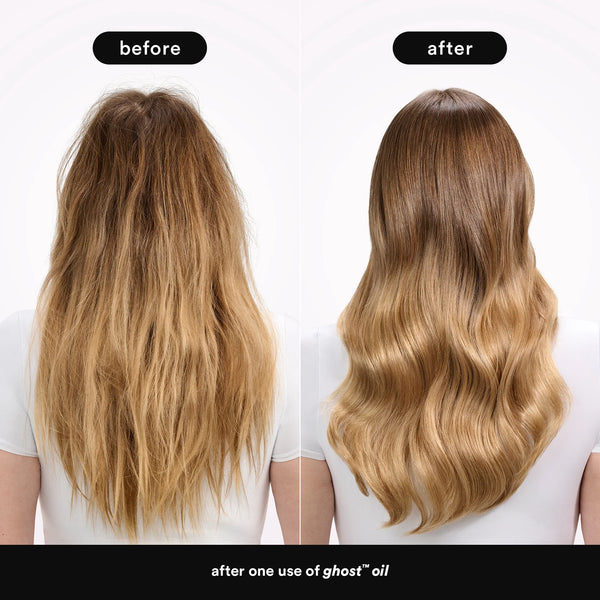 before

after

after one use of ghost™ oil